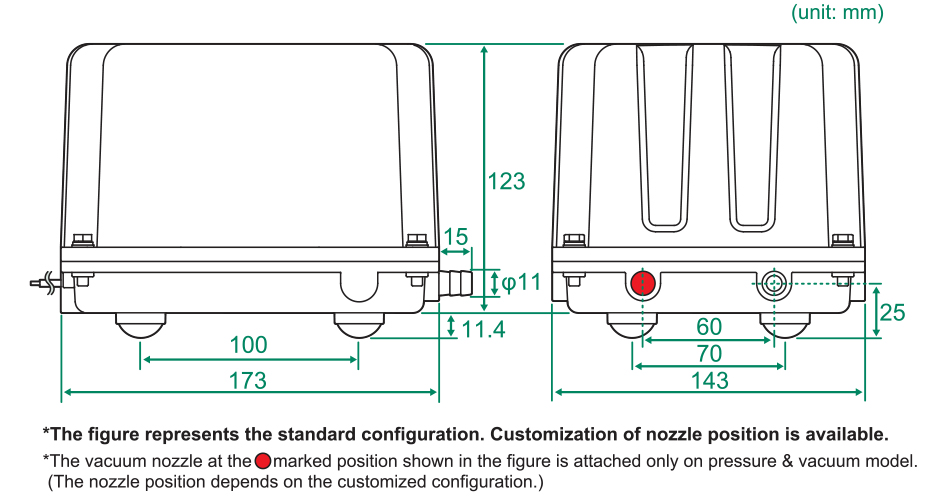 (unit: mm)

123

15

φ11

11.4

100

173

25

60

70

143

*The figure represents the standard configuration. Customization of nozzle position is available.

*The vacuum nozzle at the marked position shown in the figure is attached only on pressure & vacuum model. (The nozzle position depends on the customized configuration.)